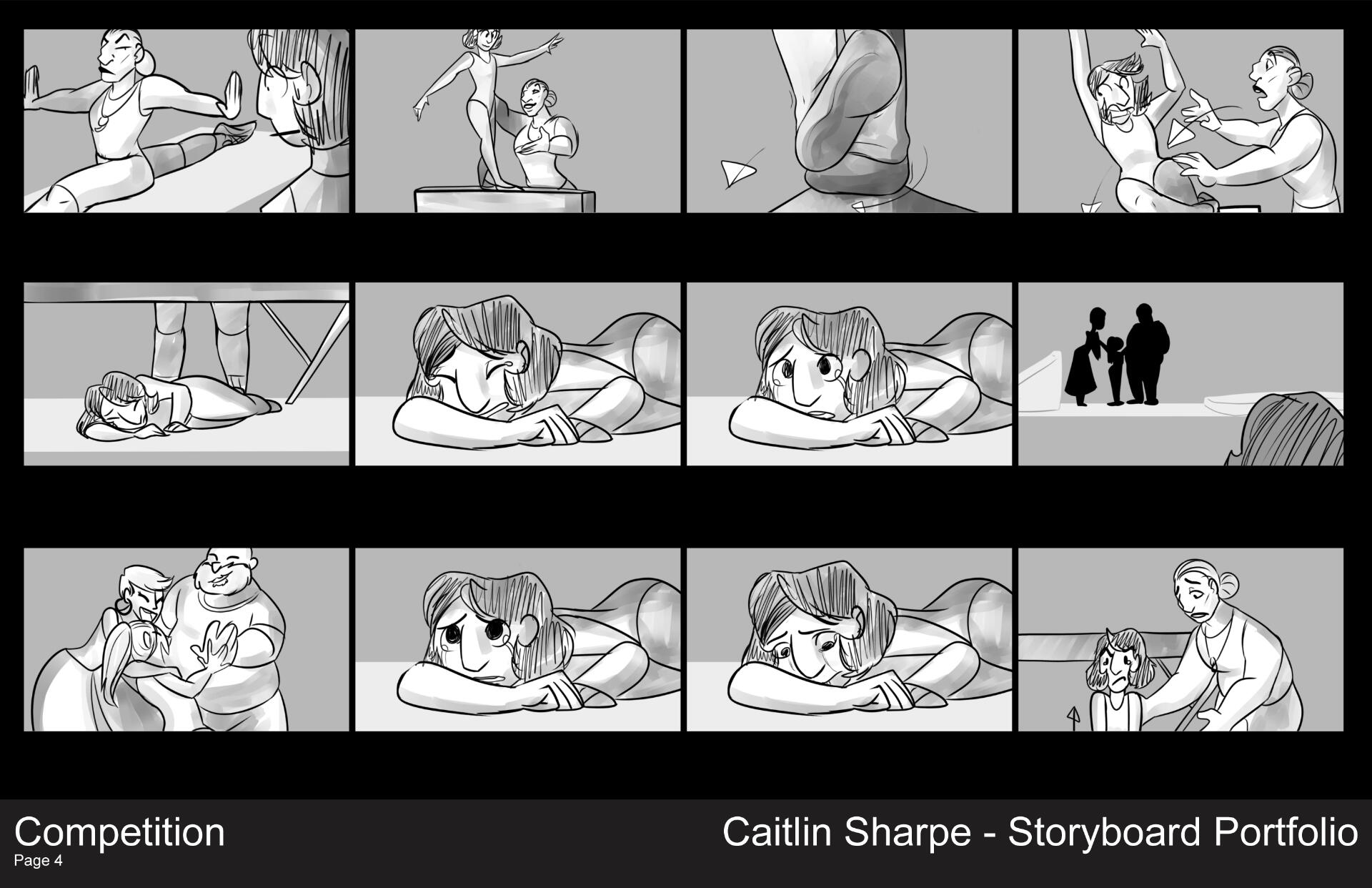 Competition
Page 4

Caitlin Sharpe - Storyboard Portfolio